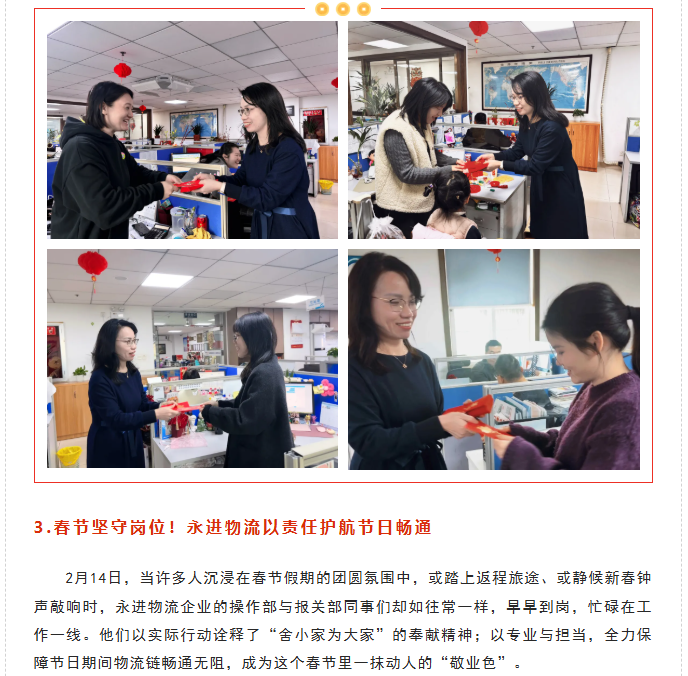 3.春节坚守岗位！永进物流以责任护航节日畅通

2月14日，当许多人沉浸在春节假期的团圆氛围中，或踏上返程旅途、或静候新春钟声敲响时，永进物流企业的操作部与报关部同事们却如往常一样，早早到岗，忙碌在工作一线。他们以实际行动诠释了“舍小家为大家”的奉献精神；以专业与担当，全力保障节日期间物流链畅通无阻，成为这个春节里一抹动人的“敬业色”。